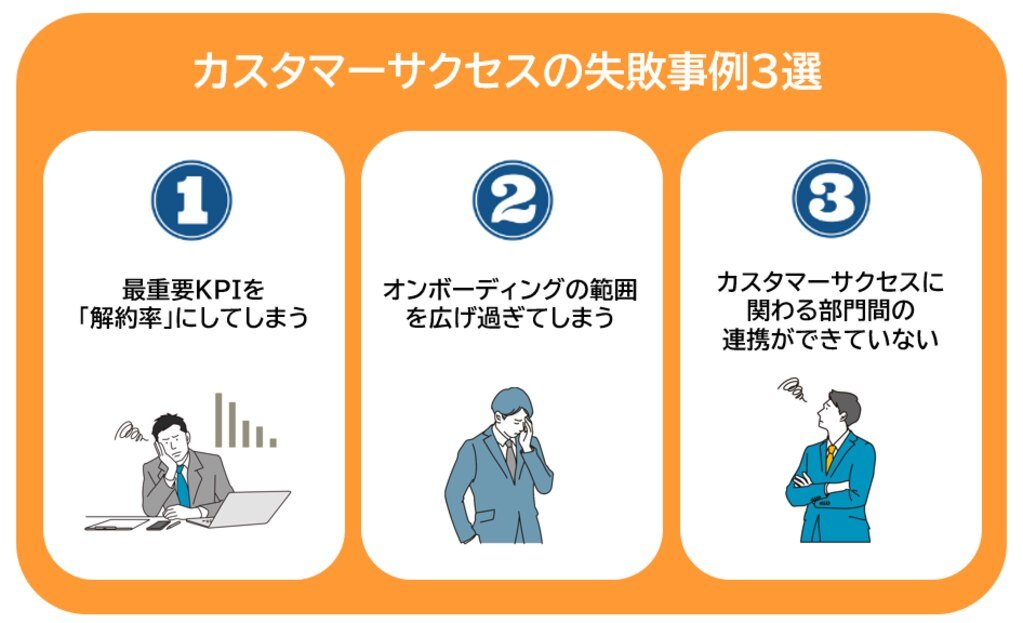 カスタマーサクセスの失敗事例3選

1

最重要KPIを「解約率」にしてしまう

2

オンボーディングの範囲を広げ過ぎてしまう

3

カスタマーサクセスに関わる部門間の連携ができていない